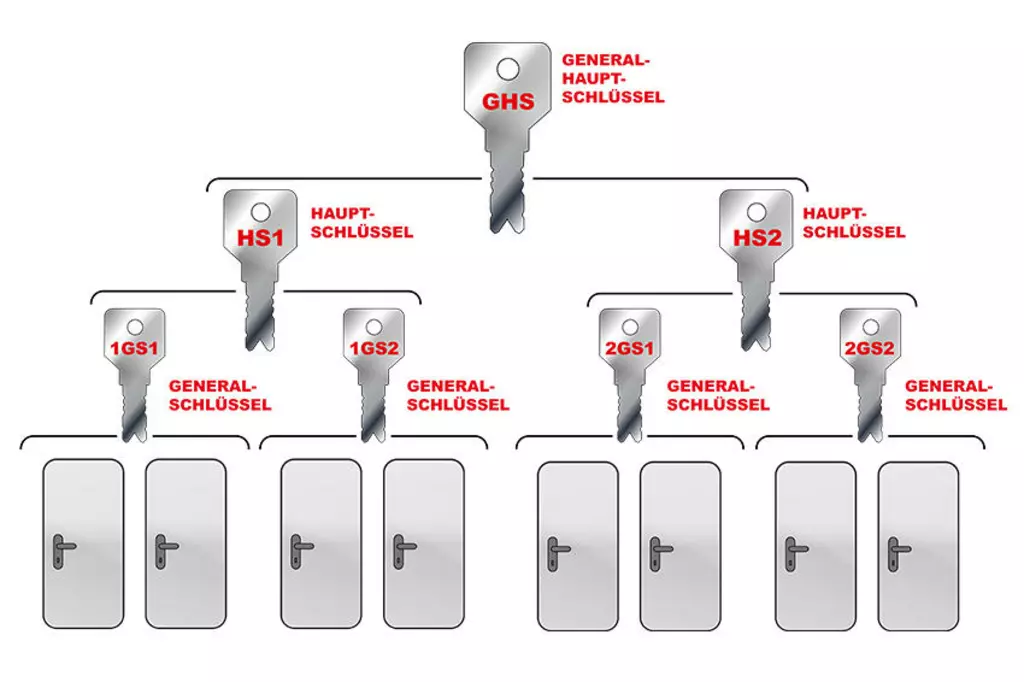 GHS
GENERAL-HAUPT-SCHLÜSSEL

HS1
HAUPT-SCHLÜSSEL

HS2
HAUPT-SCHLÜSSEL

1GS1
GENERAL-SCHLÜSSEL

1GS2
GENERAL-SCHLÜSSEL

2GS1
GENERAL-SCHLÜSSEL

2GS2
GENERAL-SCHLÜSSEL