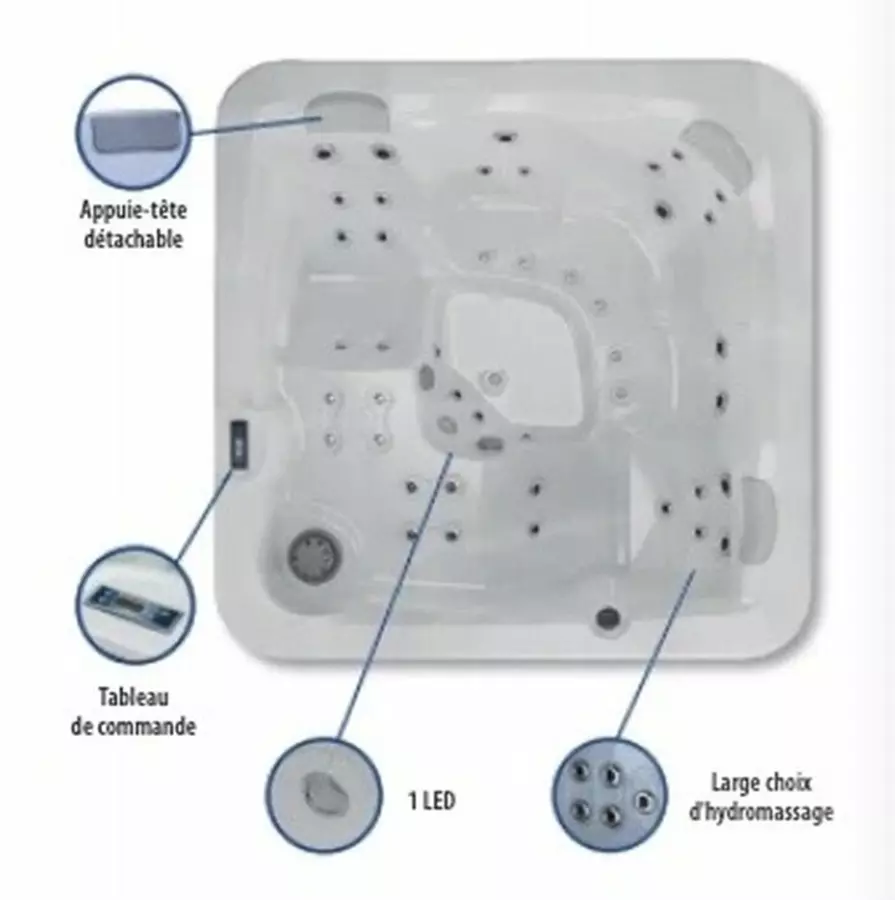 Appuie-tête détachable

Tableau de commande

1 LED

Large choix d'hydromassage