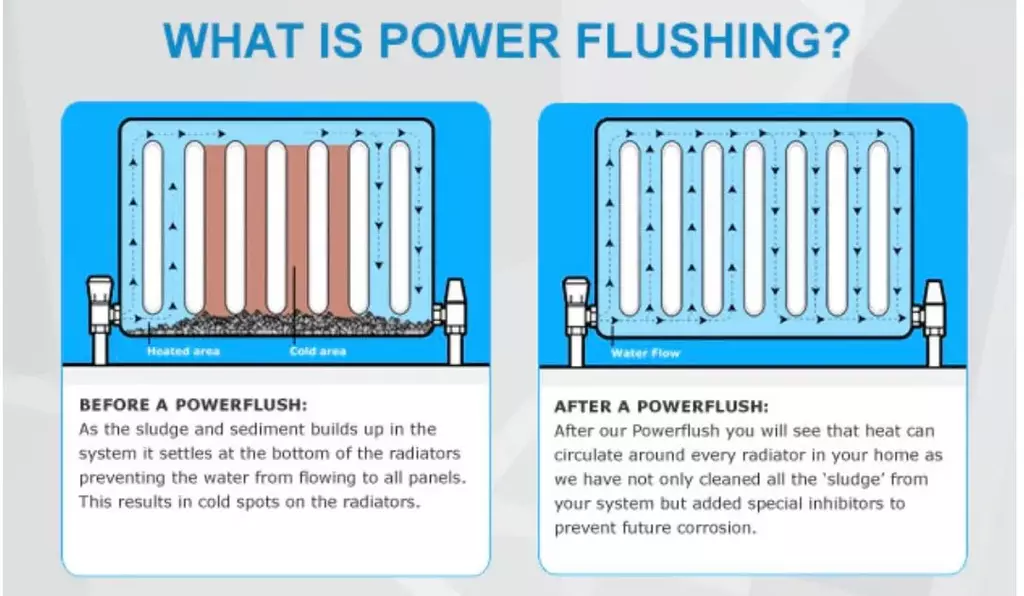 WHAT IS POWER FLUSHING?

Heated area

Cold area

BEFORE A POWERFLUSH:
As the sludge and sediment builds up in the system it settles at the bottom of the radiators preventing the water from flowing to all panels. This results in cold spots on the radiators.

Water Flow

AFTER A POWERFLUSH:
After our Powerflush you will see that heat can circulate around every radiator in your home as we have not only cleaned all the 'sludge' from your system but added special inhibitors to prevent future corrosion.