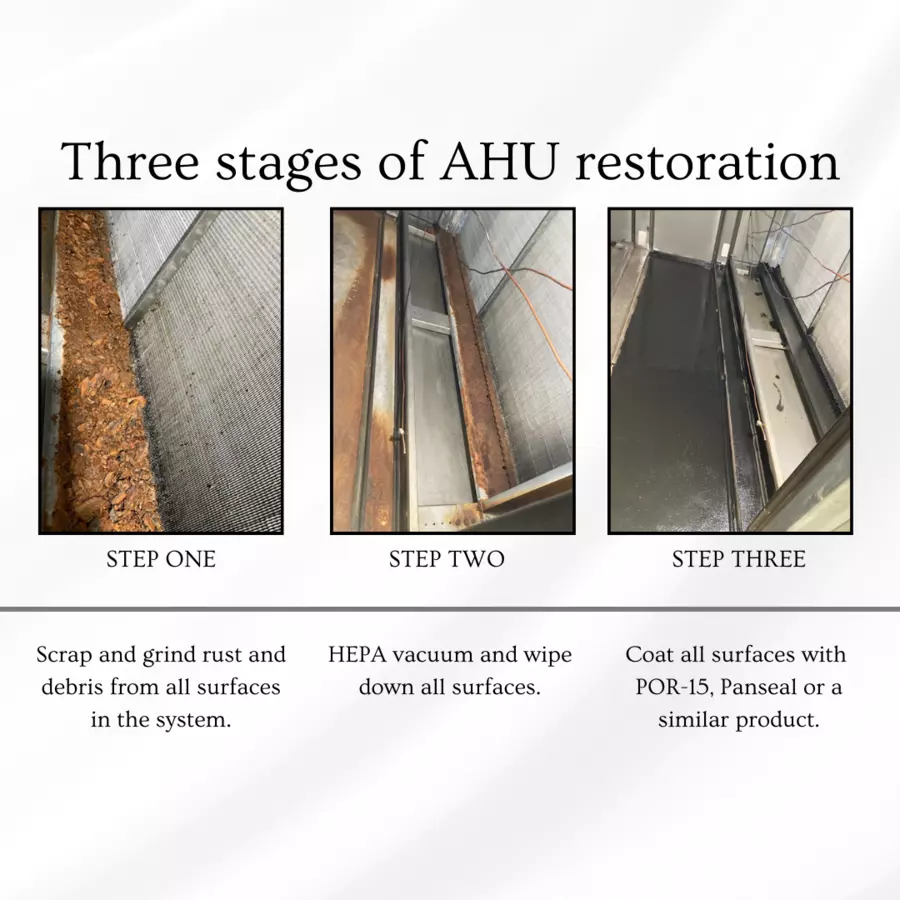 Three stages of AHU restoration

STEP ONE

STEP TWO

STEP THREE

Scrap and grind rust and debris from all surfaces in the system.

HEPA vacuum and wipe down all surfaces.

Coat all surfaces with POR-15, Panseal or a similar product.