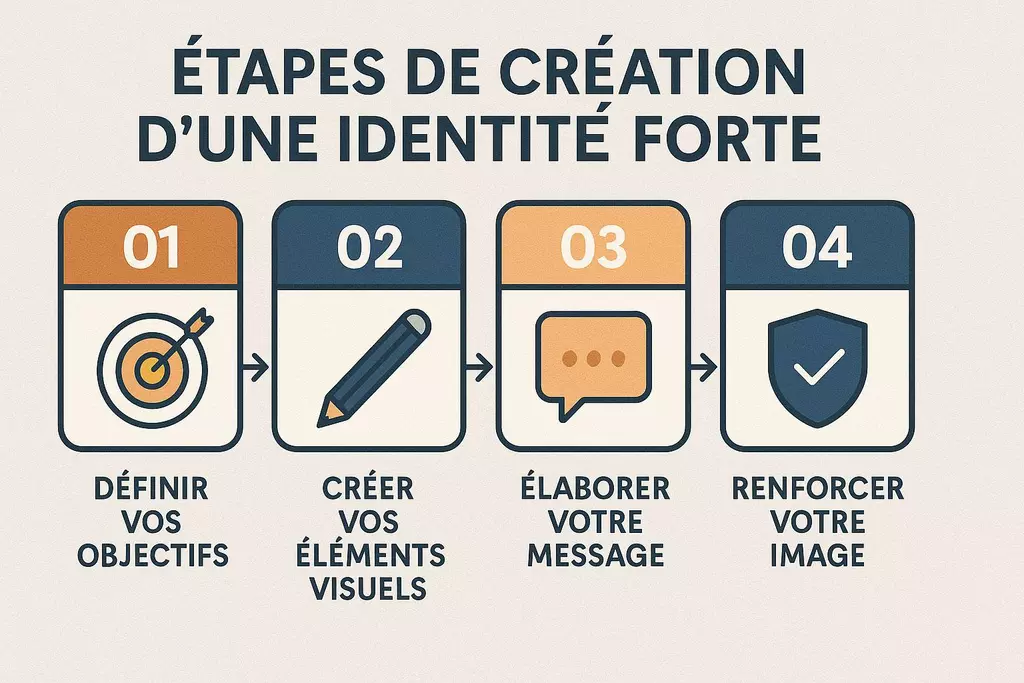 ÉTAPES DE CRÉATION D'UNE IDENTITÉ FORTE

01

DÉFINIR VOS OBJECTIFS

02

CRÉER VOS ÉLÉMENTS VISUELS

03

ÉLABORER VOTRE MESSAGE

04

RENFORCER VOTRE IMAGE