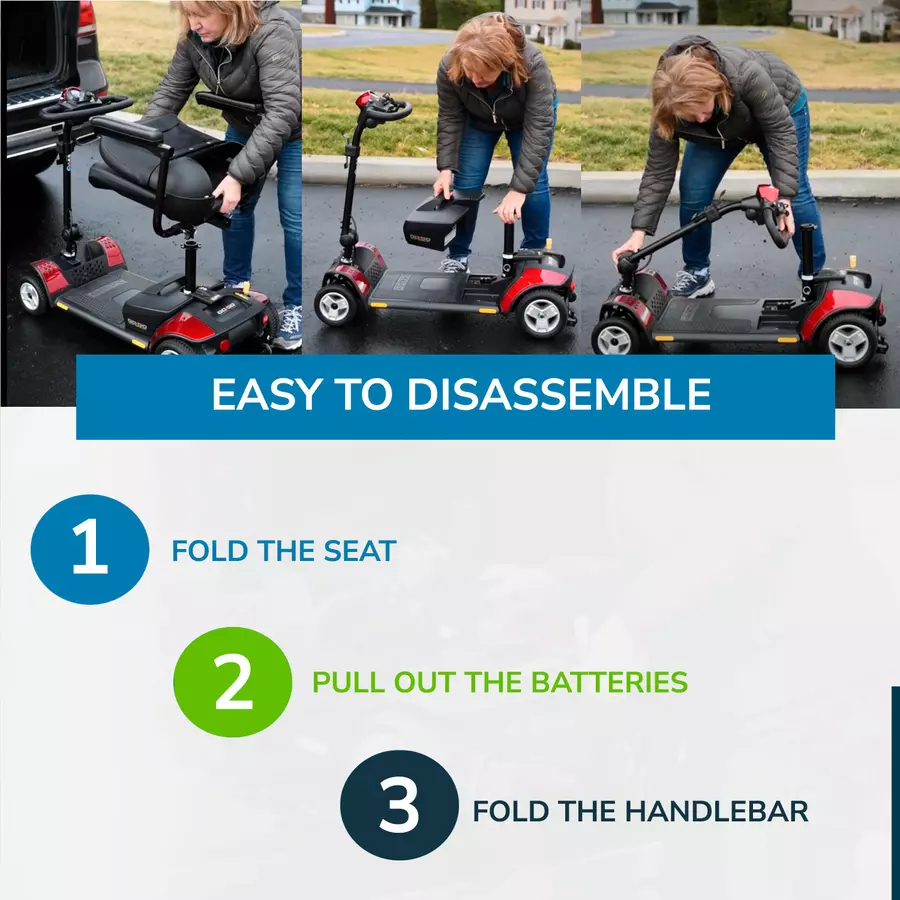 EASY TO DISASSEMBLE

1 FOLD THE SEAT

2 PULL OUT THE BATTERIES

3 FOLD THE HANDLEBAR