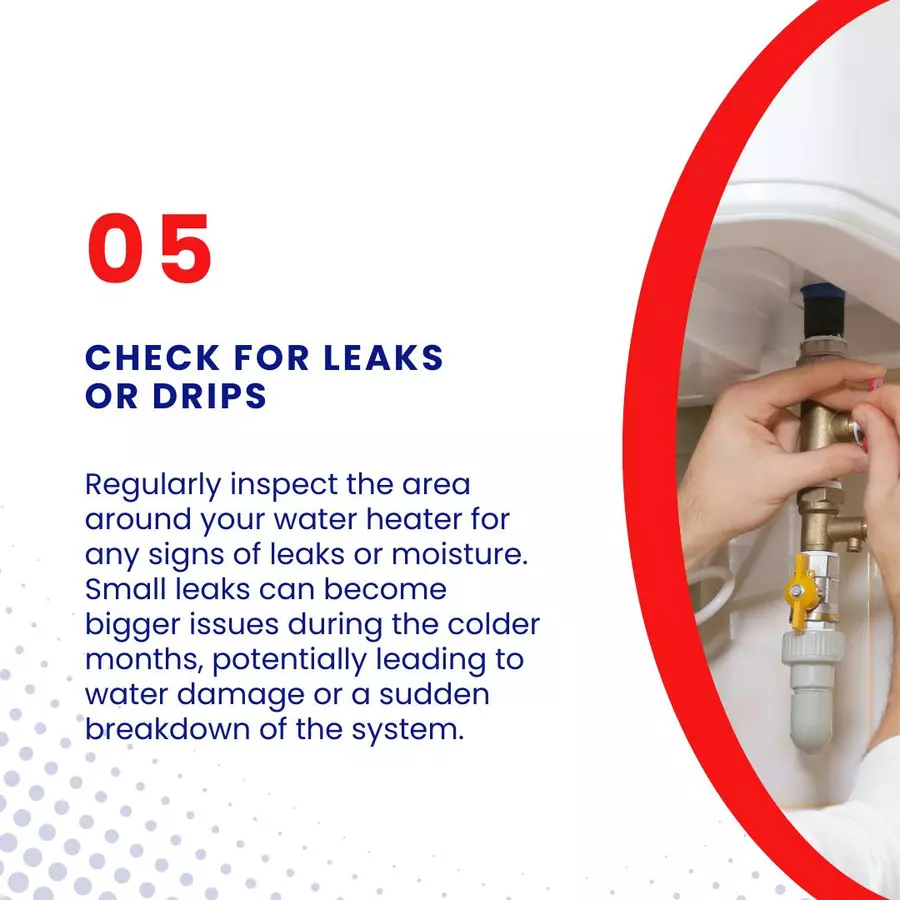 05

CHECK FOR LEAKS OR DRIPS

Regularly inspect the area around your water heater for any signs of leaks or moisture. Small leaks can become bigger issues during the colder months, potentially leading to water damage or a sudden breakdown of the system.